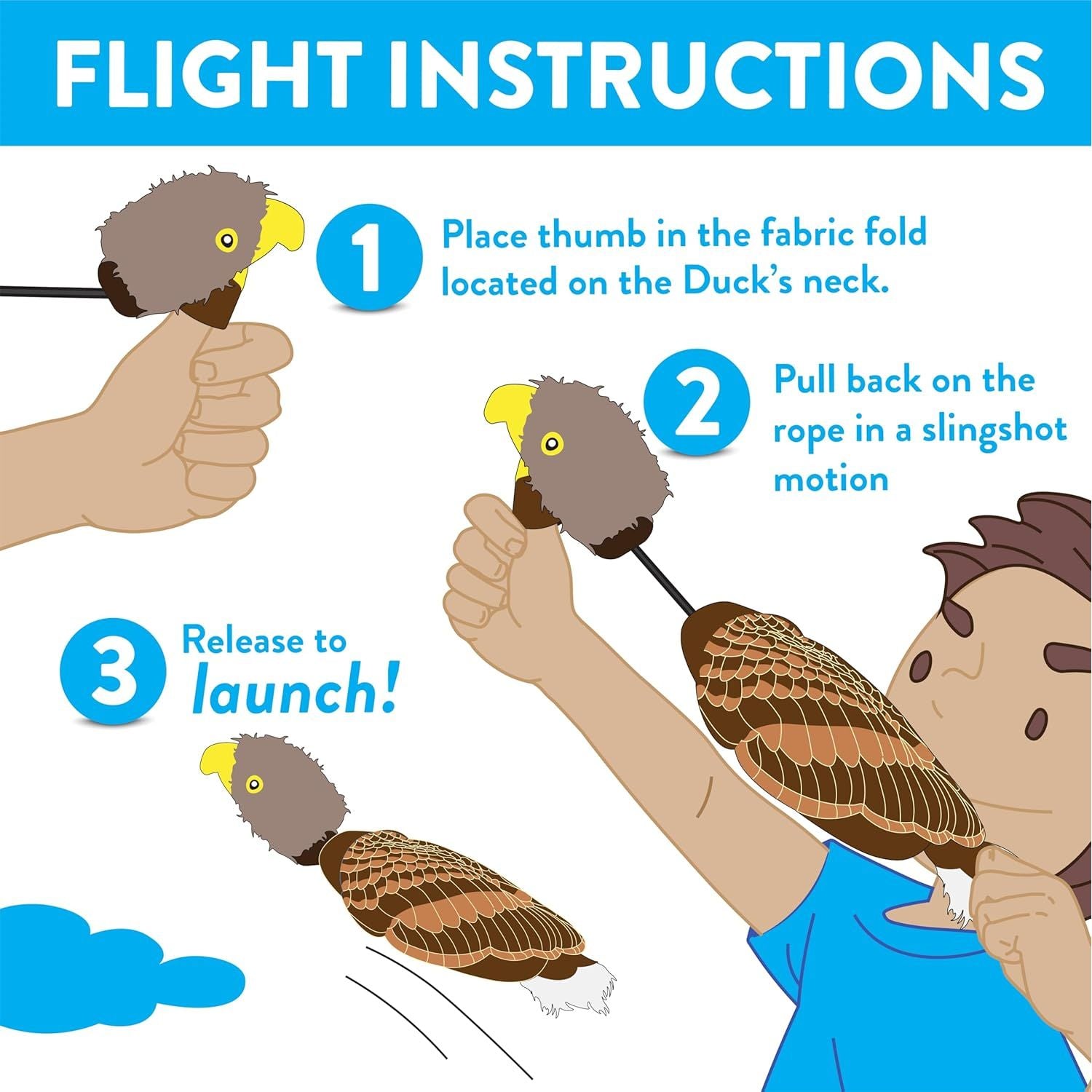 FLIGHT INSTRUCTIONS

1 Place thumb in the fabric fold located on the Duck's neck.

2 Pull back on the rope in a slingshot motion

3 Release to launch!