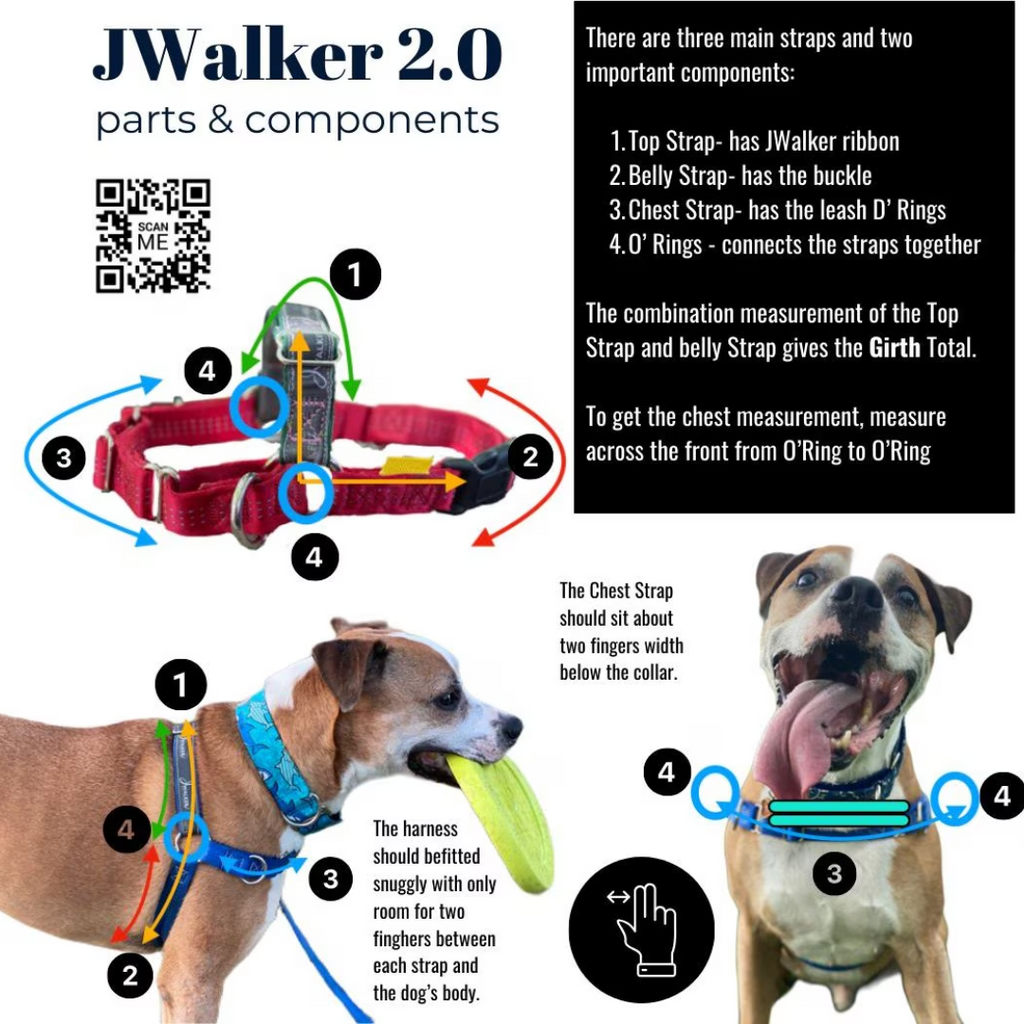 JWalker 2.0
parts & components

SCAN ME

There are three main straps and two important components:

1. Top Strap- has JWalker ribbon
2. Belly Strap- has the buckle
3. Chest Strap- has the leash D' Rings
4. O' Rings - connects the straps together

The combination measurement of the Top Strap and belly Strap gives the **Girth** Total.

To get the chest measurement, measure across the front from O'Ring to O'Ring

1
4
3
2
4

The Chest Strap should sit about two fingers width below the collar.

1
4
3
2

The harness should befitted snuggly with only room for two finghers between each strap and the dog's body.

4
4
3