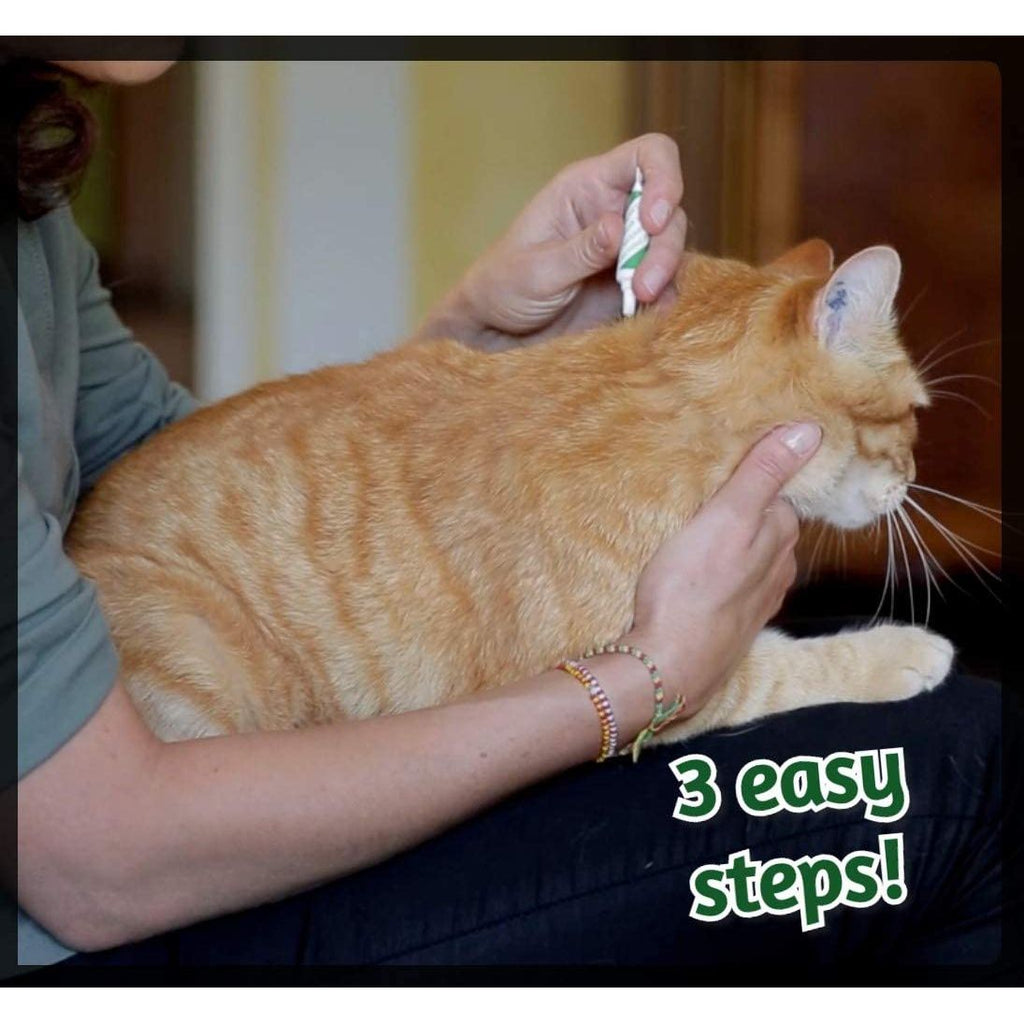 3 easy steps!